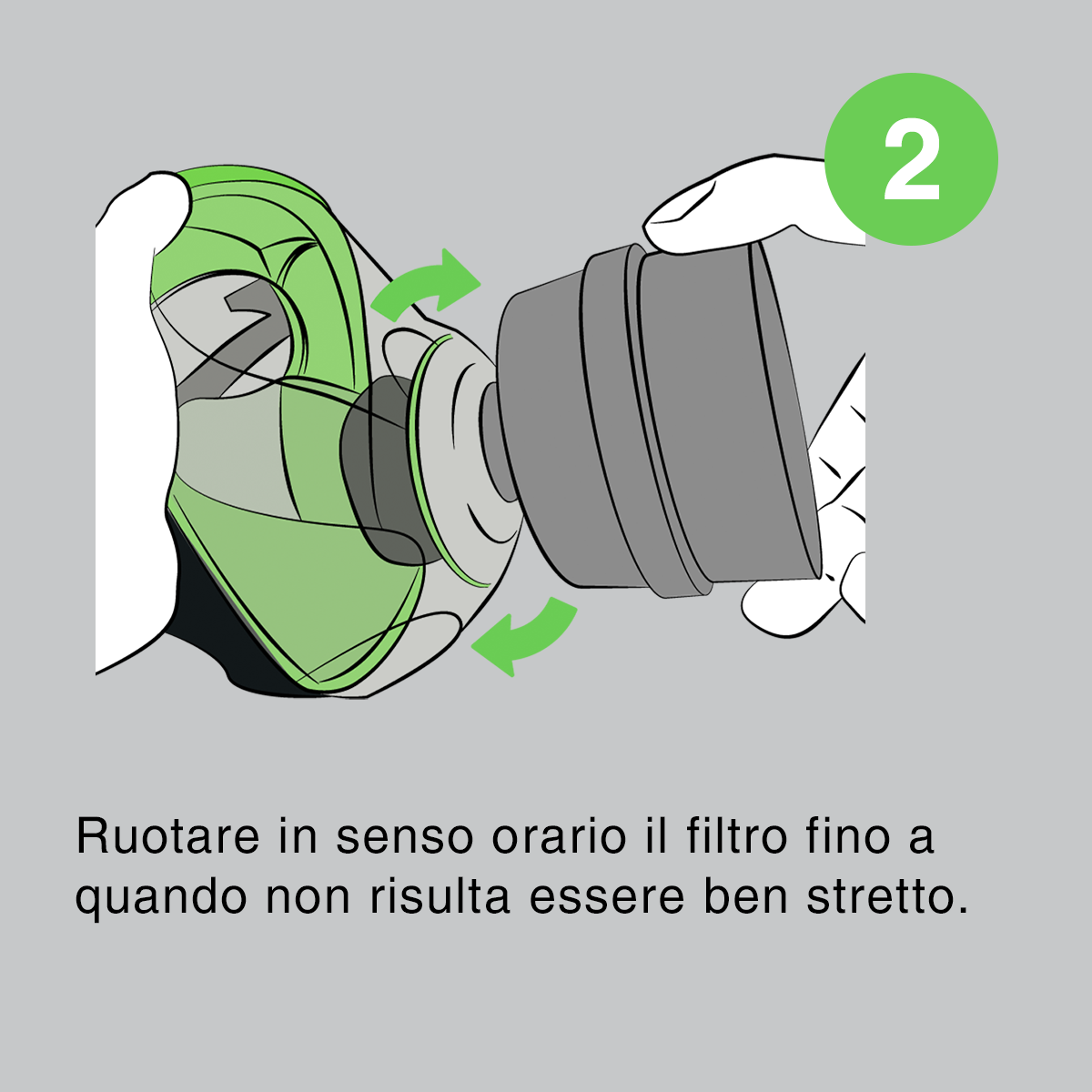 2

Ruotare in senso orario il filtro fino a quando non risulta essere ben stretto.